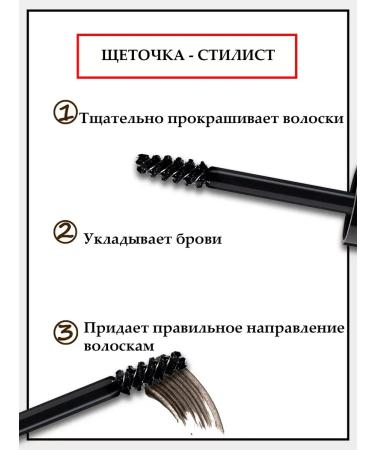 ЩЕТОЧКА - СТИЛИСТ

1 Тщательно прокрашивает волоски

2 Укладывает брови

3 Придает правильное направление волоскам