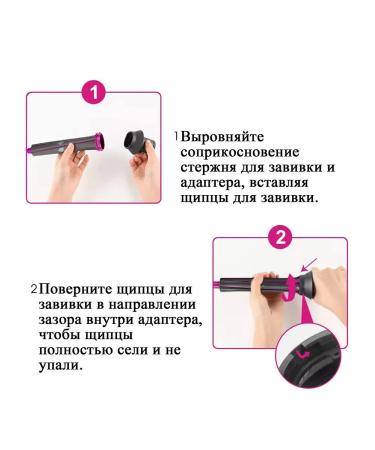 1

1 Выровняйте соприкосновение стержня для завивки и адаптера, вставляя щипцы для завивки.

2

2 Поверните щипцы для завивки в направлении зазора внутри адаптера, чтобы щипцы полностью сели и не упали.