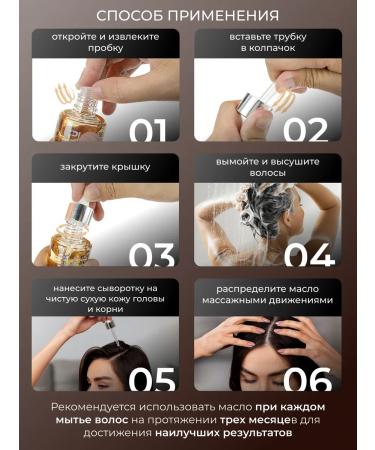 СПОСОБ ПРИМЕНЕНИЯ

откройте и извлеките пробку

01

вставьте трубку в колпачок

02

закрутите крышку

03

вымойте и высушите волосы

04

нанесите сыворотку на чистую сухую кожу головы и корни

05

распределите масло массажными движениями

06

Рекомендуется использовать масло при каждом мытье волос на протяжении трех месяцев для достижения наилучших результатов