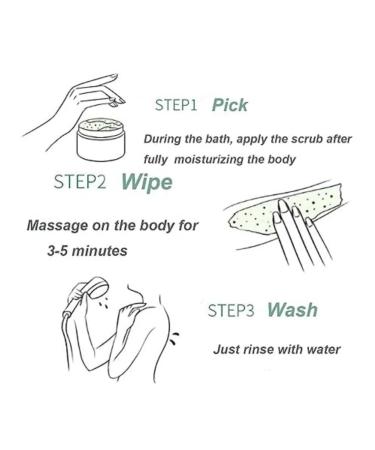 STEP1 Pick

During the bath, apply the scrub after fully moisturizing the body

STEP2 Wipe

Massage on the body for 3-5 minutes

STEP3 Wash

Just rinse with water