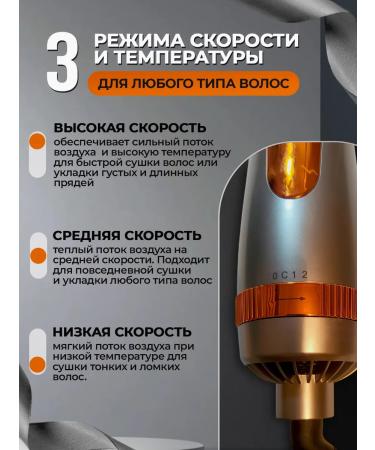 3 РЕЖИМА СКОРОСТИ И ТЕМПЕРАТУРЫ

ДЛЯ ЛЮБОГО ТИПА ВОЛОС

ВЫСОКАЯ СКОРОСТЬ
обеспечивает сильный поток воздуха и высокую температуру для быстрой сушки волос или укладки густых и длинных прядей

СРЕДНЯЯ СКОРОСТЬ
теплый поток воздуха на средней скорости. Подходит для повседневной сушки и укладки любого типа волос

НИЗКАЯ СКОРОСТЬ
мягкий поток воздуха при низкой температуре для сушки тонких и ломких волос.

0 C 1 2