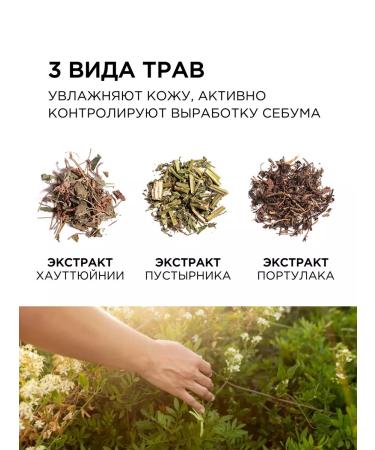 3 ВИДА ТРАВ

УВЛАЖНЯЮТ КОЖУ, АКТИВНО КОНТРОЛИРУЮТ ВЫРАБОТКУ СЕБУМА

ЭКСТРАКТ ХАУТТЮЙНИИ

ЭКСТРАКТ ПУСТЫРНИКА

ЭКСТРАКТ ПОРТУЛАКА