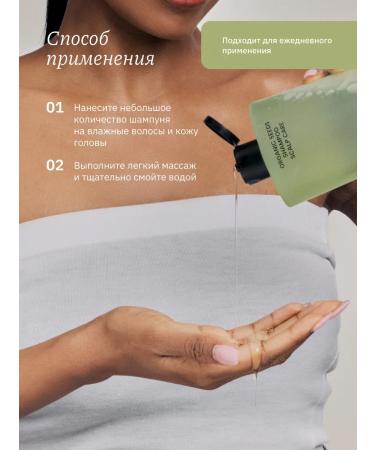 Способ применения

Подходит для ежедневного применения

01 Нанесите небольшое количество шампуня на влажные волосы и кожу головы

02 Выполните легкий массаж и тщательно смойте водой

ORGANIC SEEDS SHAMPOO SCALP CARE