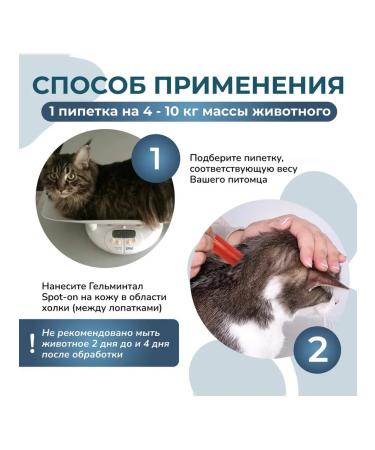 СПОСОБ ПРИМЕНЕНИЯ

1 пипетка на 4 - 10 кг массы животного

1

Подберите пипетку, соответствующую весу Вашего питомца

Нанесите Гельминтал Spot-on на кожу в области холки (между лопатками)

!

Не рекомендовано мыть животное 2 дня до и 4 дня после обработки

2