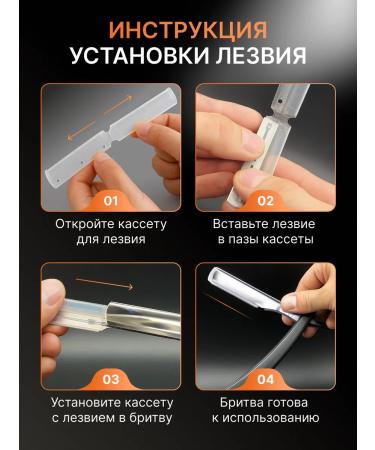 ИНСТРУКЦИЯ
УСТАНОВКИ ЛЕЗВИЯ

01

Откройте кассету для лезвия

02

Вставьте лезвие в пазы кассеты

03

Установите кассету с лезвием в бритву

04

Бритва готова к использованию