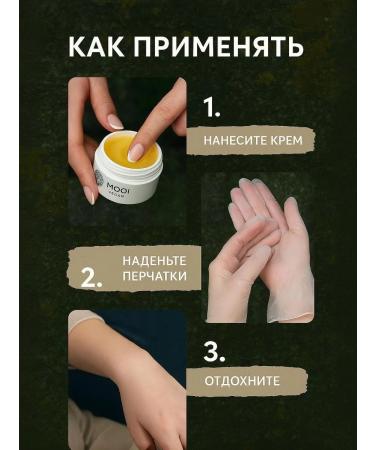 КАК ПРИМЕНЯТЬ

MOOI
VEGAN

1.
НАНЕСИТЕ КРЕМ

2.
НАДЕНЬТЕ ПЕРЧАТКИ

3.
ОТДОХНИТЕ