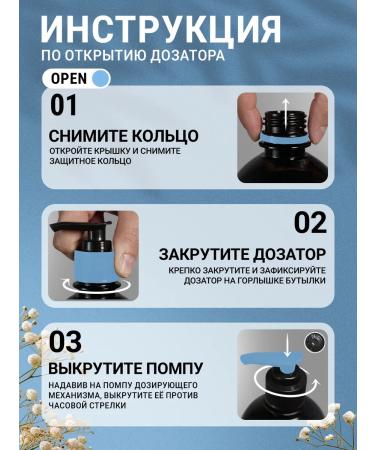 ИНСТРУКЦИЯ
ПО ОТКРЫТИЮ ДОЗАТОРА

OPEN

01
СНИМИТЕ КОЛЬЦО
ОТКРОЙТЕ КРЫШКУ И СНИМИТЕ ЗАЩИТНОЕ КОЛЬЦО

02
ЗАКРУТИТЕ ДОЗАТОР
КРЕПКО ЗАКРУТИТЕ И ЗАФИКСИРУЙТЕ ДОЗАТОР НА ГОРЛЫШКЕ БУТЫЛКИ

03
ВЫКРУТИТЕ ПОМПУ
НАДАВИВ НА ПОМПУ ДОЗИРУЮЩЕГО МЕХАНИЗМА, ВЫКРУТИТЕ ЕЁ ПРОТИВ ЧАСОВОЙ СТРЕЛКИ