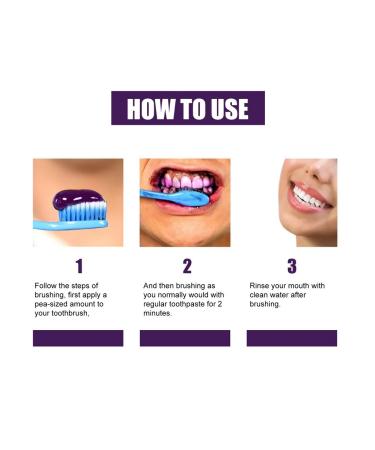 HOW TO USE

1

Follow the steps of brushing, first apply a pea-sized amount to your toothbrush,

2

And then brushing as you normally would with regular toothpaste for 2 minutes.

3

Rinse your mouth with clean water after brushing.