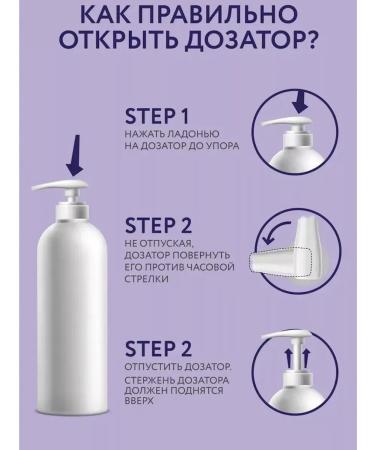 КАК ПРАВИЛЬНО ОТКРЫТЬ ДОЗАТОР?

STEP 1
НАЖАТЬ ЛАДОНЬЮ НА ДОЗАТОР ДО УПОРА

STEP 2
НЕ ОТПУСКАЯ, ДОЗАТОР ПОВЕРНУТЬ ЕГО ПРОТИВ ЧАСОВОЙ СТРЕЛКИ

STEP 2
ОТПУСТИТЬ ДОЗАТОР.
СТЕРЖЕНЬ ДОЗАТОРА ДОЛЖЕН ПОДНЯТСЯ ВВЕРХ