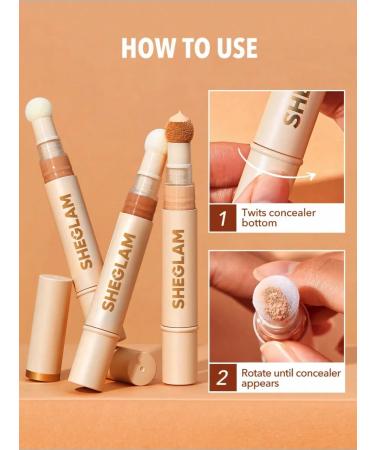 HOW TO USE

SHEGLAM

SHEGLAM

SHEGLAM

SHE

1 Twits concealer bottom

2 Rotate until concealer appears