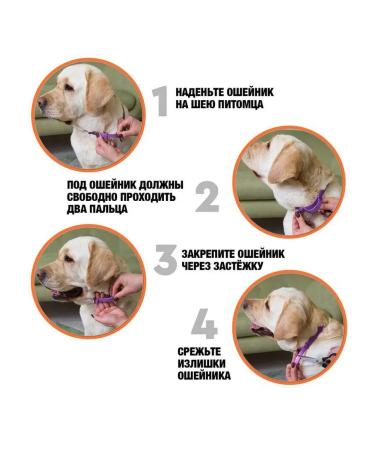 1 НАДЕНЬТЕ ОШЕЙНИК НА ШЕЮ ПИТОМЦА

ПОД ОШЕЙНИК ДОЛЖНЫ СВОБОДНО ПРОХОДИТЬ ДВА ПАЛЬЦА 2

3 ЗАКРЕПИТЕ ОШЕЙНИК ЧЕРЕЗ ЗАСТЁЖКУ

4

СРЕЖЬТЕ ИЗЛИШКИ ОШЕЙНИКА