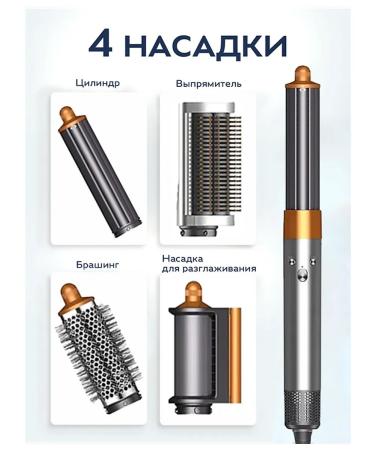 4 НАСАДКИ

Цилиндр

Выпрямитель

Брашинг

Насадка для разглаживания