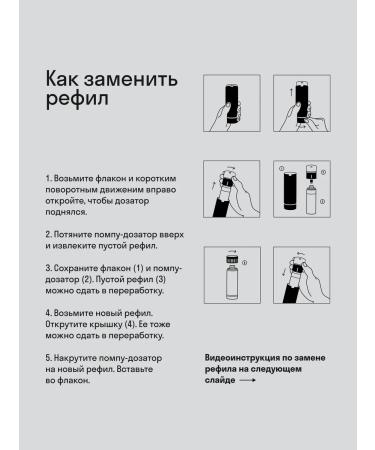 Как заменить рефил

1. Возьмите флакон и коротким поворотным движением вправо откройте, чтобы дозатор поднялся.

2. Потяните помпу-дозатор вверх и извлеките пустой рефил.

3. Сохраните флакон (1) и помпу-дозатор (2). Пустой рефил (3) можно сдать в переработку.

4. Возьмите новый рефил. Открутите крышку (4). Ее тоже можно сдать в переработку.

5. Накрутите помпу-дозатор на новый рефил. Вставьте во флакон.

1

2

3

4

Видеоинструкция по замене рефила на следующем слайде ⟶