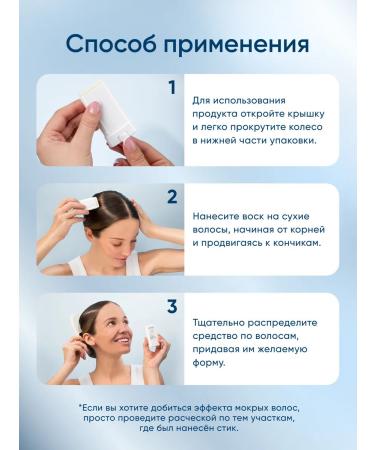 Способ применения

1

Для использования продукта откройте крышку и легко прокрутите колесо в нижней части упаковки.

2

Нанесите воск на сухие волосы, начиная от корней и продвигаясь к кончикам.

3

Тщательно распределите средство по волосам, придавая им желаемую форму.

*Если вы хотите добиться эффекта мокрых волос, просто проведите расческой по тем участкам, где был нанесён стик.