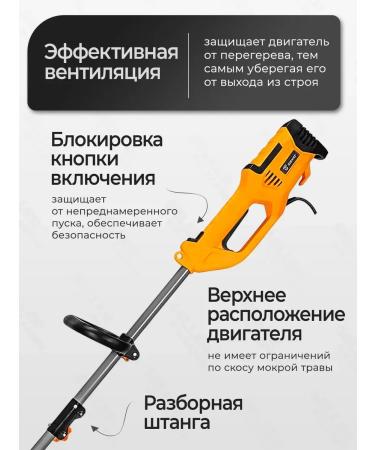 Эффективная вентиляция

защищает двигатель от перегерева, тем самым уберегая его от выхода из строя

Блокировка кнопки включения

защищает от непреднамеренного пуска, обеспечивает безопасность

Верхнее расположение двигателя

не имеет ограничений по скосу мокрой травы

Разборная штанга