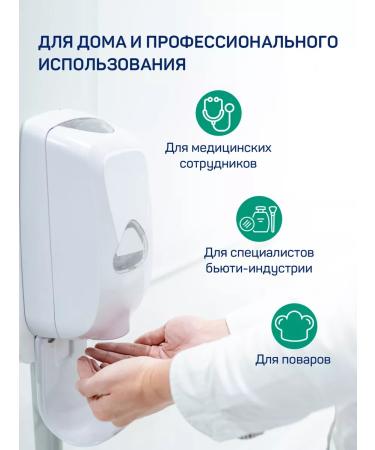 ДЛЯ ДОМА И ПРОФЕССИОНАЛЬНОГО ИСПОЛЬЗОВАНИЯ

Для медицинских сотрудников

Для специалистов бьюти-индустрии

Для поваров