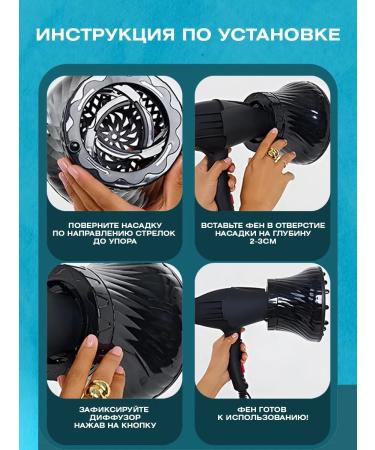 ИНСТРУКЦИЯ ПО УСТАНОВКЕ

ПОВЕРНИТЕ НАСАДКУ ПО НАПРАВЛЕНИЮ СТРЕЛОК ДО УПОРА

ВСТАВЬТЕ ФЕН В ОТВЕРСТИЕ НАСАДКИ НА ГЛУБИНУ 2-3СМ

ЗАФИКСИРУЙТЕ ДИФФУЗОР НАЖАВ НА КНОПКУ

ФЕН ГОТОВ К ИСПОЛЬЗОВАНИЮ!