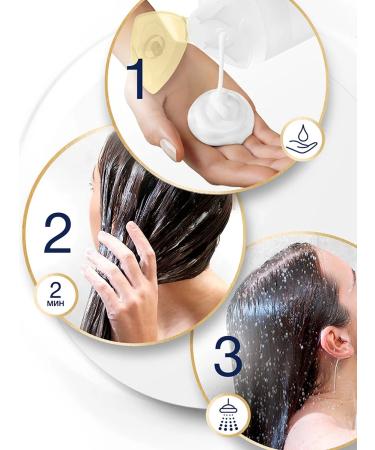 1

2

2
мин

3