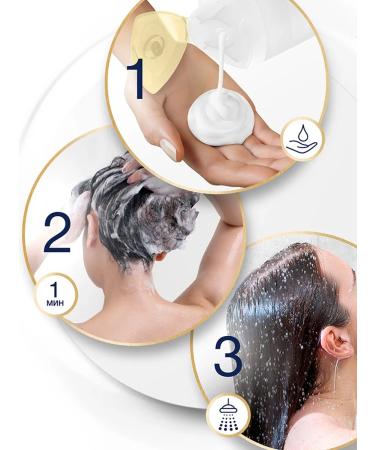 1

2

1
мин

3