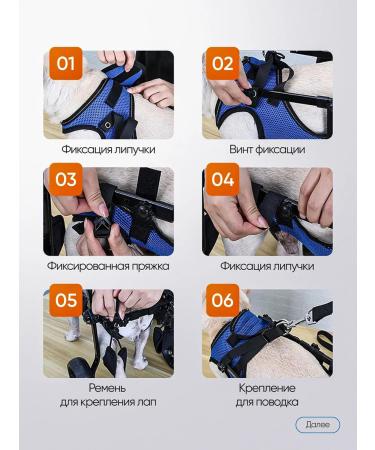 01

Фиксация липучки

02

Винт фиксации

03

Фиксированная пряжка

04

Фиксация липучки

05

Ремень для крепления лап

06

Крепление для поводка

Далее