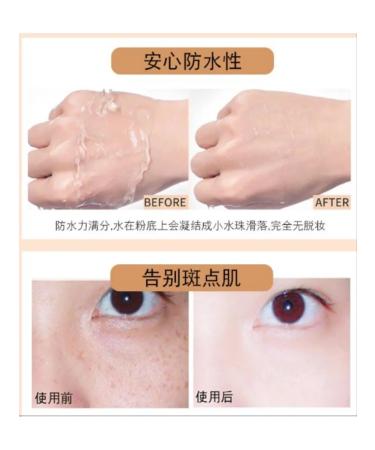 安心防水性

BEFORE

AFTER

防水力满分,水在粉底上会凝结成小水珠滑落,完全无脱妆

告别斑点肌

使用前

使用后