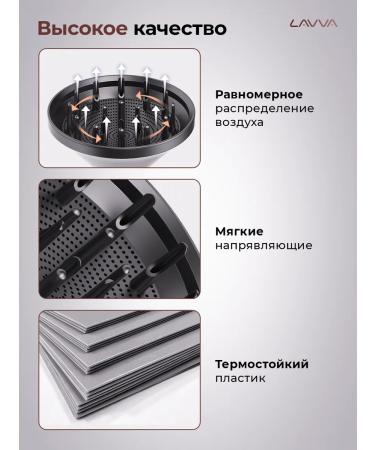 Высокое качество

LAVVA

Равномерное распределение воздуха

Мягкие напрявляющие

Термостойкий пластик