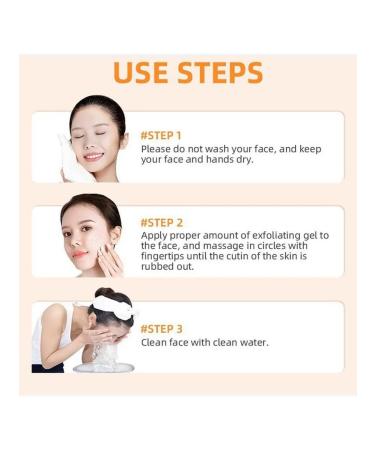 USE STEPS

#STEP 1
Please do not wash your face, and keep your face and hands dry.

#STEP 2
Apply proper amount of exfoliating gel to the face, and massage in circles with fingertips until the cutin of the skin is rubbed out.

#STEP 3
Clean face with clean water.