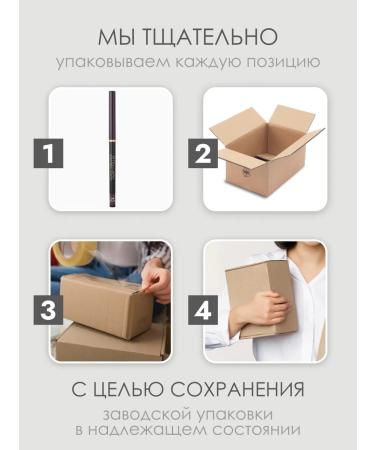 МЫ ТЩАТЕЛЬНО
упаковываем каждую позицию

1

2

3

4

С ЦЕЛЬЮ СОХРАНЕНИЯ
заводской упаковки
в надлежащем состоянии