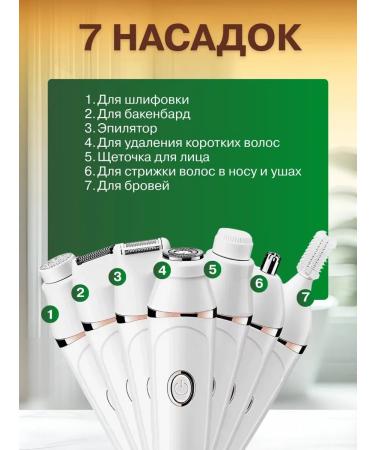 7 НАСАДОК

1. Для шлифовки
2. Для бакенбард
3. Эпилятор
4. Для удаления коротких волос
5. Щеточка для лица
6. Для стрижки волос в носу и ушах
7. Для бровей

1
2
3
4
5
6
7