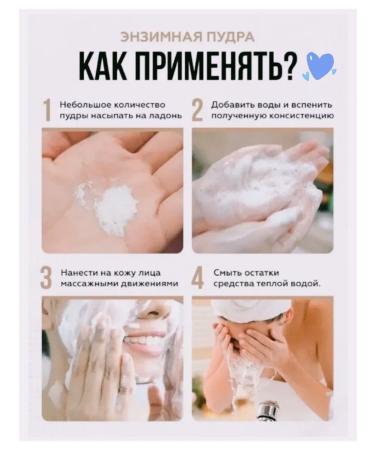 ЭНЗИМНАЯ ПУДРА

КАК ПРИМЕНЯТЬ?

1 Небольшое количество пудры насыпать на ладонь

2 Добавить воды и вспенить полученную консистенцию

3 Нанести на кожу лица массажными движениями

4 Смыть остатки средства теплой водой.