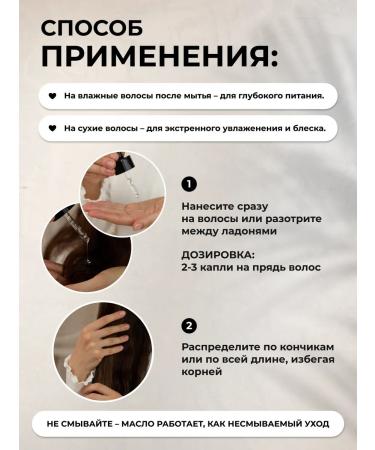 СПОСОБ ПРИМЕНЕНИЯ:

На влажные волосы после мытья – для глубокого питания.

На сухие волосы – для экстренного увлажнения и блеска.

1

Нанесите сразу на волосы или разотрите между ладонями

ДОЗИРОВКА: 2-3 капли на прядь волос

2

Распределите по кончикам или по всей длине, избегая корней

НЕ СМЫВАЙТЕ – МАСЛО РАБОТАЕТ, КАК НЕСМЫВАЕМЫЙ УХОД