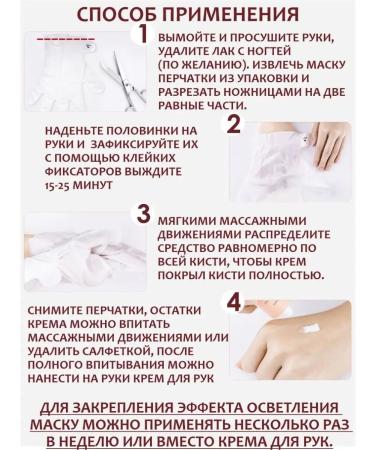 СПОСОБ ПРИМЕНЕНИЯ

1 ВЫМОЙТЕ И ПРОСУШИТЕ РУКИ, УДАЛИТЕ ЛАК С НОГТЕЙ (ПО ЖЕЛАНИЮ). ИЗВЛЕЧЬ МАСКУ ПЕРЧАТКИ ИЗ УПАКОВКИ И РАЗРЕЗАТЬ НОЖНИЦАМИ НА ДВЕ РАВНЫЕ ЧАСТИ.

2 НАДЕНЬТЕ ПОЛОВИНКИ НА РУКИ И ЗАФИКСИРУЙТЕ ИХ С ПОМОЩЬЮ КЛЕЙКИХ ФИКСАТОРОВ ВЫЖДИТЕ 15-25 МИНУТ

3 МЯГКИМИ МАССАЖНЫМИ ДВИЖЕНИЯМИ РАСПРЕДЕЛИТЕ СРЕДСТВО РАВНОМЕРНО ПО ВСЕЙ КИСТИ, ЧТОБЫ КРЕМ ПОКРЫЛ КИСТИ ПОЛНОСТЬЮ.

4 СНИМИТЕ ПЕРЧАТКИ, ОСТАТКИ КРЕМА МОЖНО ВПИТАТЬ МАССАЖНЫМИ ДВИЖЕНИЯМИ ИЛИ УДАЛИТЬ САЛФЕТКОЙ, ПОСЛЕ ПОЛНОГО ВПИТЫВАНИЯ МОЖНО НАНЕСТИ НА РУКИ КРЕМ ДЛЯ РУК

ДЛЯ ЗАКРЕПЛЕНИЯ ЭФФЕКТА ОСВЕТЛЕНИЯ МАСКУ МОЖНО ПРИМЕНЯТЬ НЕСКОЛЬКО РАЗ В НЕДЕЛЮ ИЛИ ВМЕСТО КРЕМА ДЛЯ РУК.