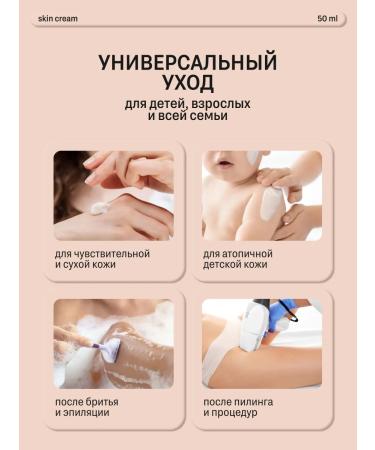 skin cream

50 ml

УНИВЕРСАЛЬНЫЙ УХОД

для детей, взрослых и всей семьи

для чувствительной и сухой кожи

для атопичной детской кожи

после бритья и эпиляции

после пилинга и процедур