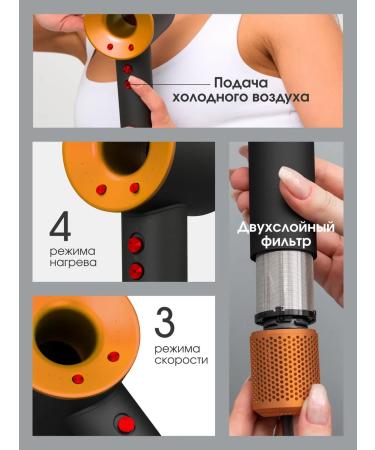 Подача холодного воздуха

4
режима нагрева

Двухслойный фильтр

3
режима скорости