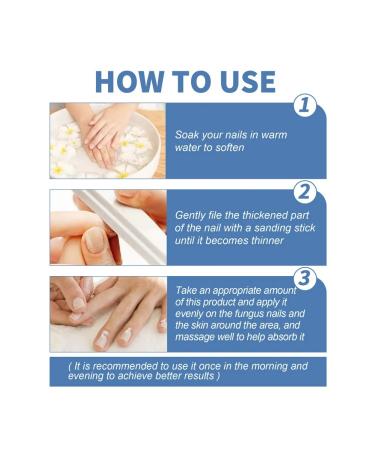 HOW TO USE

1

Soak your nails in warm water to soften

2

Gently file the thickened part of the nail with a sanding stick until it becomes thinner

3

Take an appropriate amount of this product and apply it evenly on the fungus nails and the skin around the area, and massage well to help absorb it

( It is recommended to use it once in the morning and evening to achieve better results )