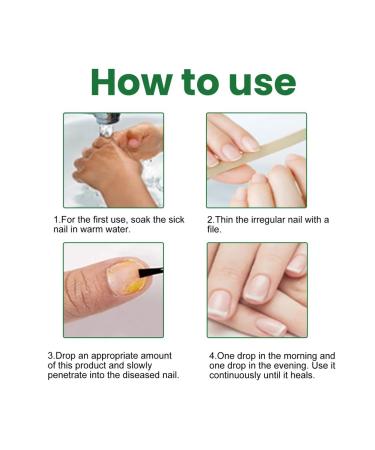 How to use

1.For the first use, soak the sick nail in warm water.

2.Thin the irregular nail with a file.

3.Drop an appropriate amount of this product and slowly penetrate into the diseased nail.

4.One drop in the morning and one drop in the evening. Use it continuously until it heals.