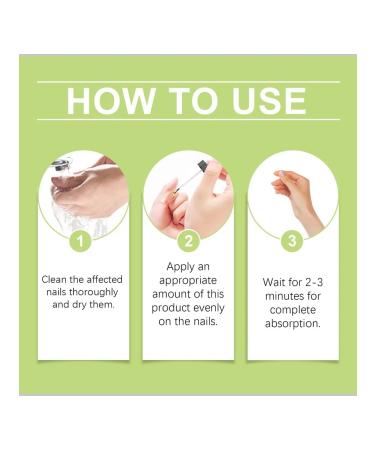 HOW TO USE

1

Clean the affected nails thoroughly and dry them.

2

Apply an appropriate amount of this product evenly on the nails.

3

Wait for 2-3 minutes for complete absorption.