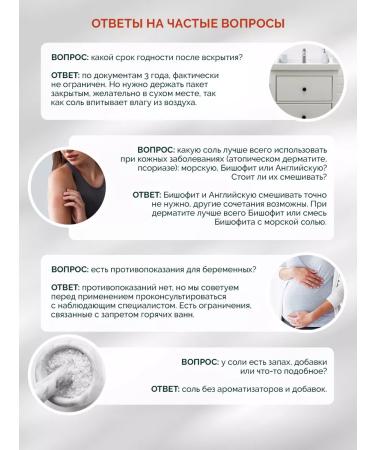 ОТВЕТЫ НА ЧАСТЫЕ ВОПРОСЫ

ВОПРОС: какой срок годности после вскрытия?

ОТВЕТ: по документам 3 года, фактически не ограничен. Но нужно держать пакет закрытым, желательно в сухом месте, так как соль впитывает влагу из воздуха.

ВОПРОС: какую соль лучше всего использовать при кожных заболеваниях (атопическом дерматите, псориазе): морскую, Бишофит или Английскую? Стоит ли их смешивать?

ОТВЕТ: Бишофит и Английскую смешивать точно не нужно, другие сочетания возможны. При дерматите лучше всего Бишофит или смесь Бишофита с морской солью.

ВОПРОС: есть противопоказания для беременных?

ОТВЕТ: противопоказаний нет, но мы советуем перед применением проконсультироваться с наблюдающим специалистом. Есть ограничения, связанные с запретом горячих ванн.

ВОПРОС: у соли есть запах, добавки или что-то подобное?

ОТВЕТ: соль без ароматизаторов и добавок.