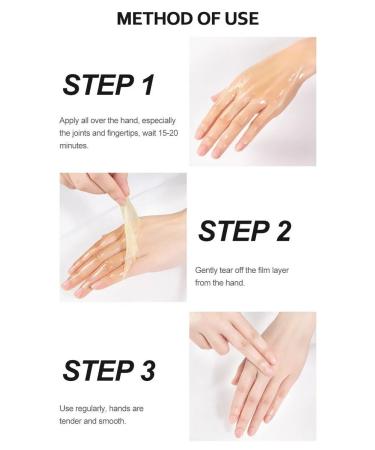 METHOD OF USE

STEP 1

Apply all over the hand, especially the joints and fingertips, wait 15-20 minutes.

STEP 2

Gently tear off the film layer from the hand.

STEP 3

Use regularly, hands are tender and smooth.