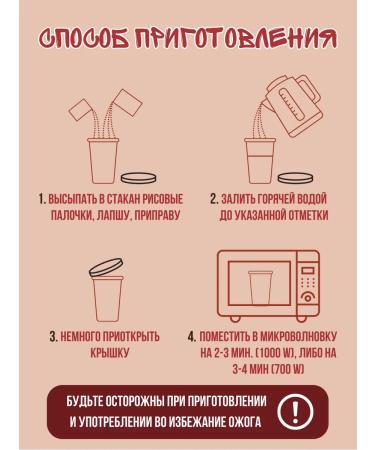 СПОСОБ ПРИГОТОВЛЕНИЯ

1. ВЫСЫПАТЬ В СТАКАН РИСОВЫЕ ПАЛОЧКИ, ЛАПШУ, ПРИПРАВУ

2. ЗАЛИТЬ ГОРЯЧЕЙ ВОДОЙ ДО УКАЗАННОЙ ОТМЕТКИ

3. НЕМНОГО ПРИОТКРЫТЬ КРЫШКУ

4. ПОМЕСТИТЬ В МИКРОВОЛНОВКУ НА 2-3 МИН. (1000 W), ЛИБО НА 3-4 МИН (700 W)

БУДЬТЕ ОСТОРОЖНЫ ПРИ ПРИГОТОВЛЕНИИ И УПОТРЕБЛЕНИИ ВО ИЗБЕЖАНИЕ ОЖОГА

!