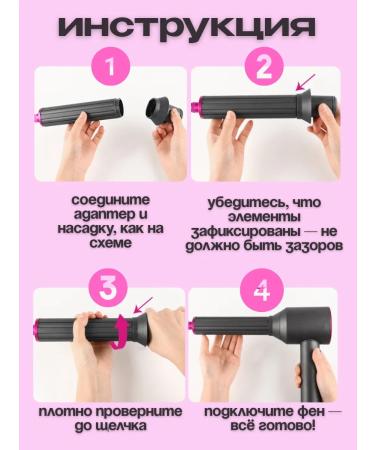 инструкция

1

соедините адаптер и насадку, как на схеме

2

убедитесь, что элементы зафиксированы — не должно быть зазоров

3

плотно проверните до щелчка

4

подключите фен — всё готово!