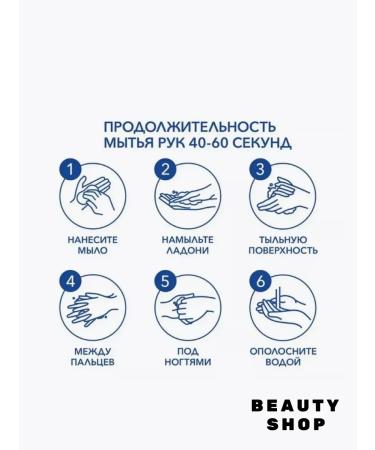 ПРОДОЛЖИТЕЛЬНОСТЬ МЫТЬЯ РУК 40-60 СЕКУНД

1
НАНЕСИТЕ МЫЛО

2
НАМЫЛЬТЕ ЛАДОНИ

3
ТЫЛЬНУЮ ПОВЕРХНОСТЬ

4
МЕЖДУ ПАЛЬЦЕВ

5
ПОД НОГТЯМИ

6
ОПОЛОСНИТЕ ВОДОЙ

BEAUTY SHOP