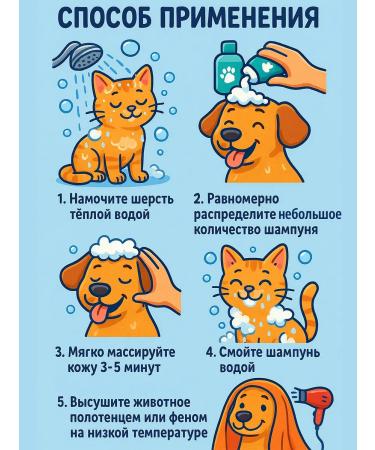 СПОСОБ ПРИМЕНЕНИЯ

1. Намочите шерсть тёплой водой

2. Равномерно распределите небольшое количество шампуня

3. Мягко массируйте кожу 3-5 минут

4. Смойте шампунь водой

5. Высушите животное полотенцем или феном на низкой температуре