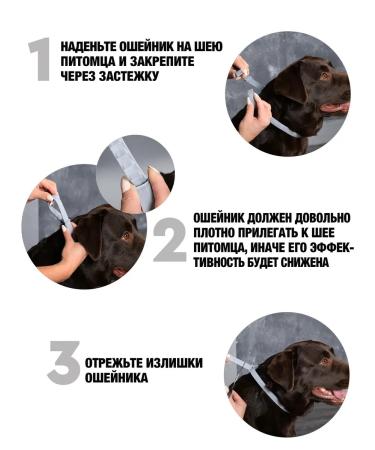 1 НАДЕНЬТЕ ОШЕЙНИК НА ШЕЮ ПИТОМЦА И ЗАКРЕПИТЕ ЧЕРЕЗ ЗАСТЕЖКУ

2 ОШЕЙНИК ДОЛЖЕН ДОВОЛЬНО ПЛОТНО ПРИЛЕГАТЬ К ШЕЕ ПИТОМЦА, ИНАЧЕ ЕГО ЭФФЕКТИВНОСТЬ БУДЕТ СНИЖЕНА

3 ОТРЕЖЬТЕ ИЗЛИШКИ ОШЕЙНИКА