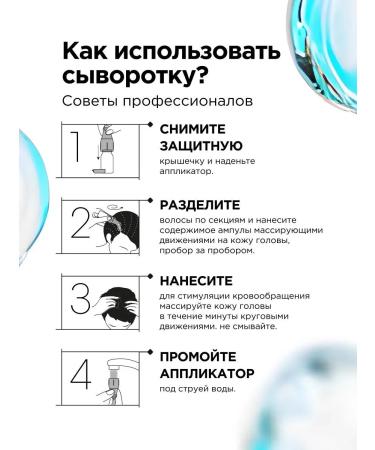 Как использовать сыворотку?

Советы профессионалов

1

СНИМИТЕ ЗАЩИТНУЮ

крышечку и наденьте аппликатор.

2

РАЗДЕЛИТЕ

волосы по секциям и нанесите содержимое ампулы массирующими движениями на кожу головы, пробор за пробором.

3

НАНЕСИТЕ

для стимуляции кровообращения массируйте кожу головы в течение минуты круговыми движениями. не смывайте.

4

ПРОМОЙТЕ АППЛИКАТОР

под струей воды.