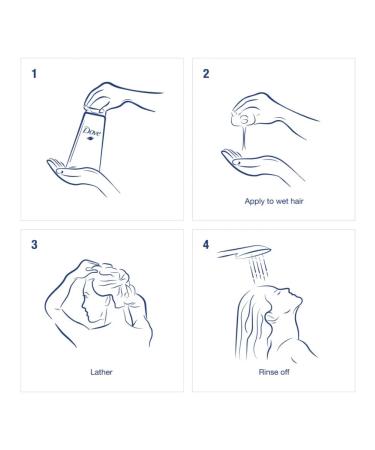 1

Dove

2

Apply to wet hair

3

Lather

4

Rinse off