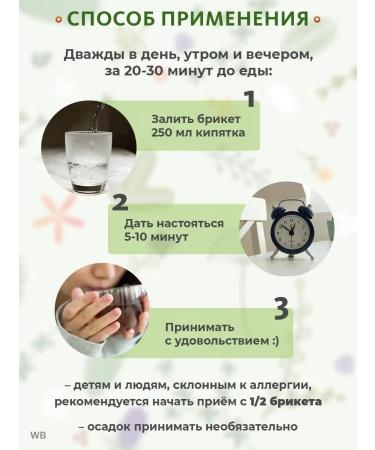 СПОСОБ ПРИМЕНЕНИЯ

Дважды в день, утром и вечером, за 20-30 минут до еды:

1
Залить брикет 250 мл кипятка

2
Дать настояться 5-10 минут

3
Принимать с удовольствием :)

– детям и людям, склонным к аллергии, рекомендуется начать приём с 1/2 брикета

– осадок принимать необязательно

WB