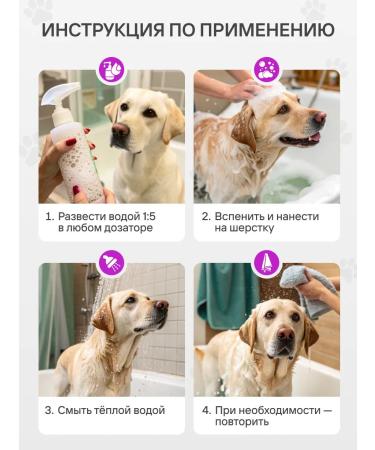 ИНСТРУКЦИЯ ПО ПРИМЕНЕНИЮ

1. Развести водой 1:5 в любом дозаторе

2. Вспенить и нанести на шерстку

3. Смыть тёплой водой

4. При необходимости — повторить