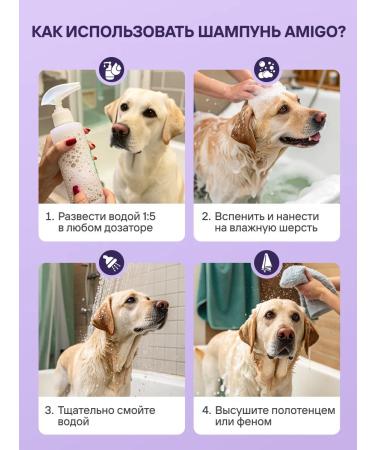 КАК ИСПОЛЬЗОВАТЬ ШАМПУНЬ AMIGO?

1. Развести водой 1:5 в любом дозаторе

2. Вспенить и нанести на влажную шерсть

3. Тщательно смойте водой

4. Высушите полотенцем или феном