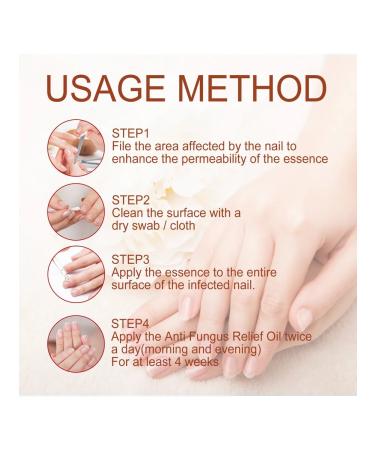 USAGE METHOD

STEP1
File the area affected by the nail to enhance the permeability of the essence

STEP2
Clean the surface with a dry swab / cloth

STEP3
Apply the essence to the entire surface of the infected nail.

STEP4
Apply the Anti Fungus Relief Oil twice a day(morning and evening)
For at least 4 weeks